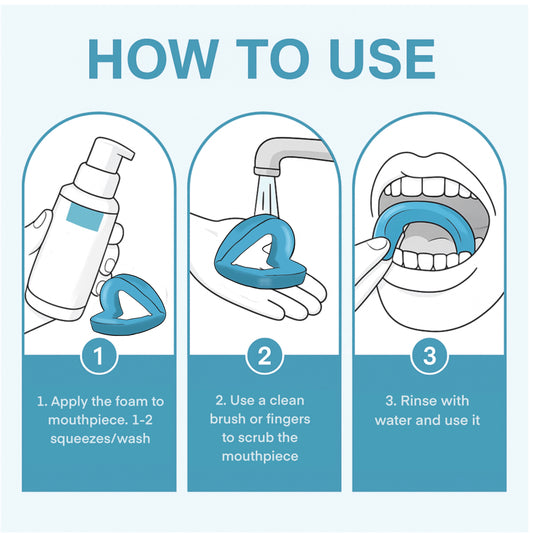 HOW TO USE

1

1. Apply the foam to mouthpiece. 1-2 squeezes/wash

2

2. Use a clean brush or fingers to scrub the mouthpiece

3

3. Rinse with water and use it